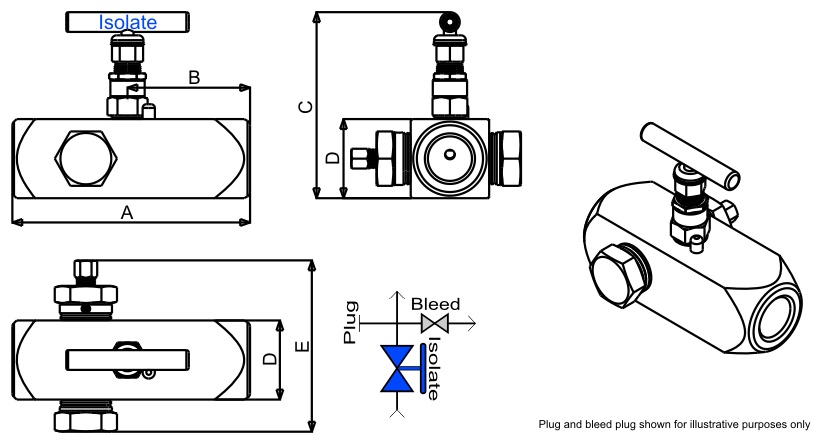 Isolate

B

A

C

D

D

E

Plug

Bleed

Isolate

Plug and bleed plug shown for illustrative purposes only