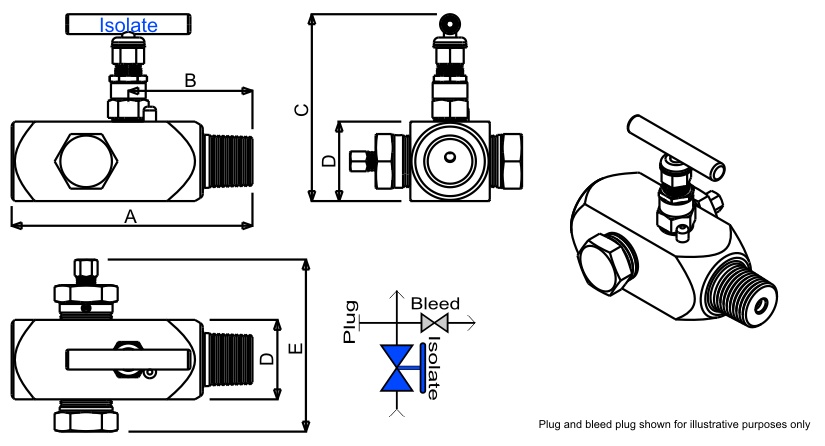 Isolate

B

A

C

D

D

E

Plug

Bleed

Isolate

Plug and bleed plug shown for illustrative purposes only