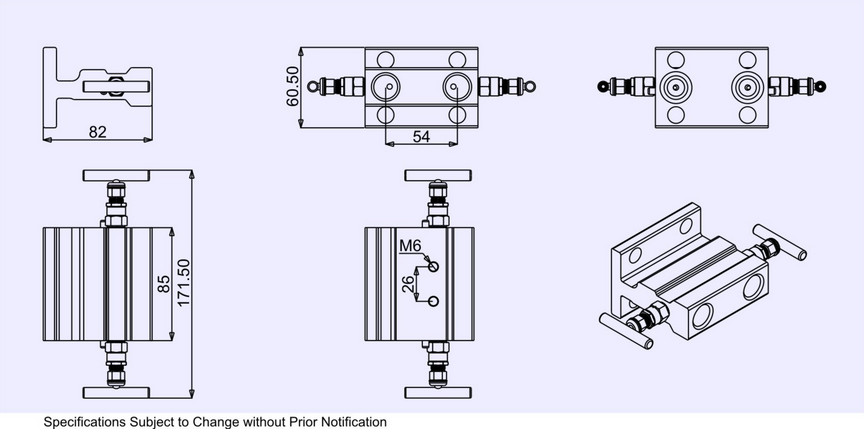 82

60.50

54

85

171.50

M6

26

Specifications Subject to Change without Prior Notification