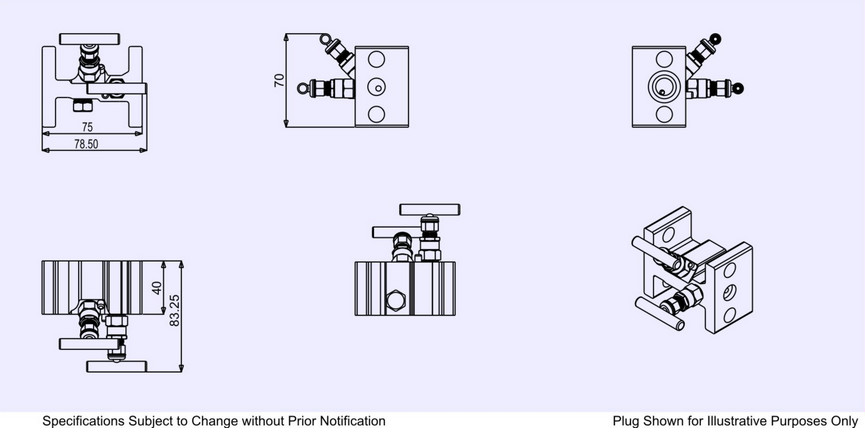 75
78.50
70
40
83.25
Specifications Subject to Change without Prior Notification
Plug Shown for Illustrative Purposes Only