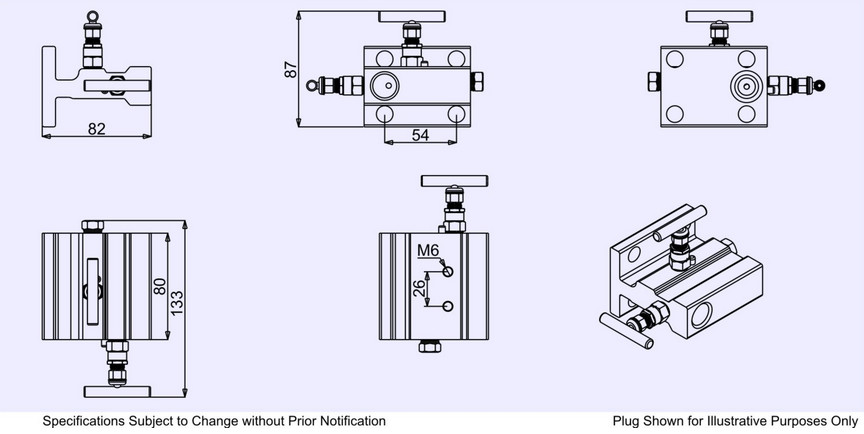 82

87

54

80

133

M6

26

Specifications Subject to Change without Prior Notification

Plug Shown for Illustrative Purposes Only